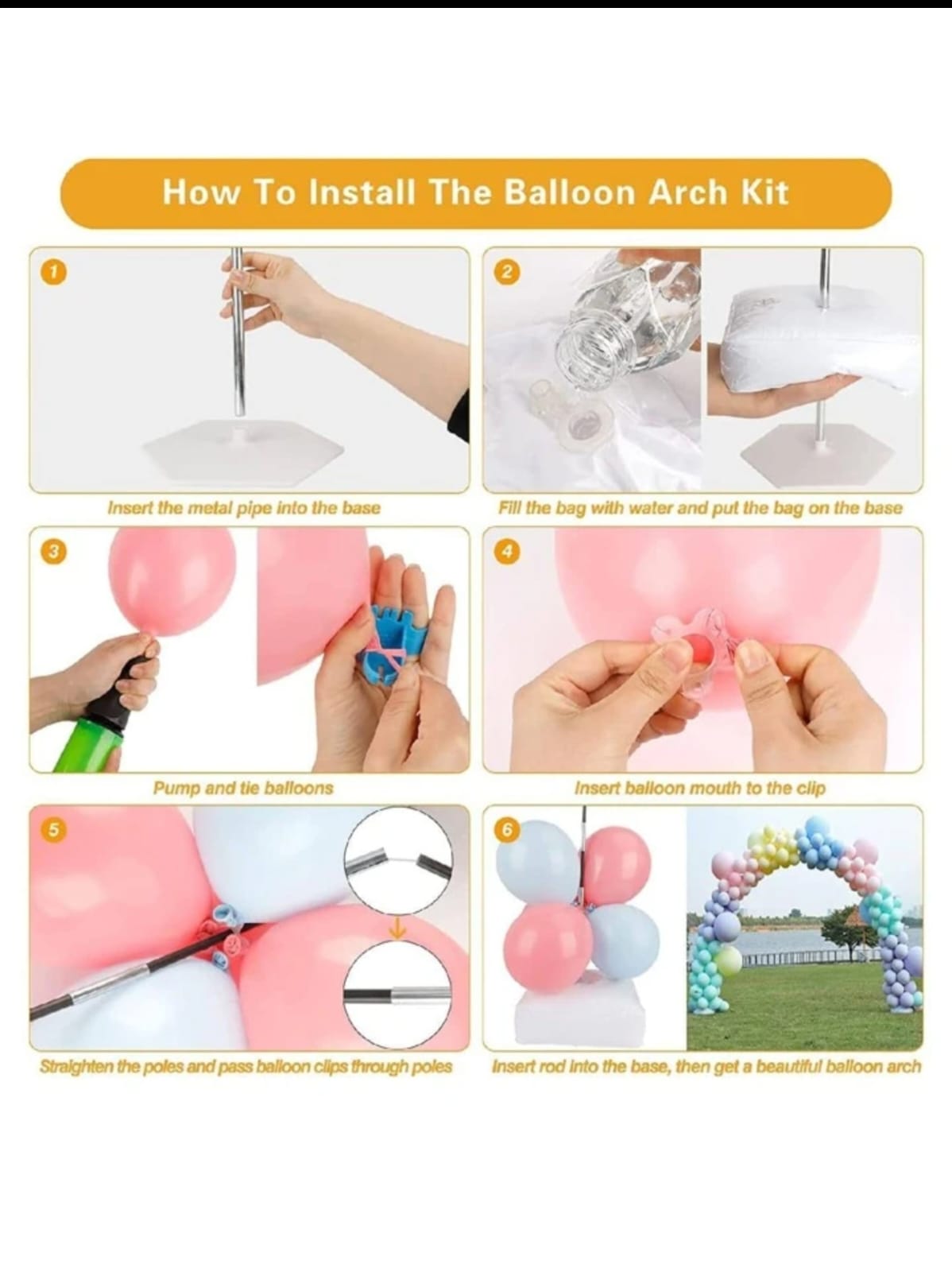 How To Install The Balloon Arch Kit

1

Insert the metal pipe into the base

2

Fill the bag with water and put the bag on the base

3

Pump and tie balloons

4

Insert balloon mouth to the clip

5

Straighten the poles and pass balloon clips through poles

6

Insert rod into the base, then get a beautiful balloon arch